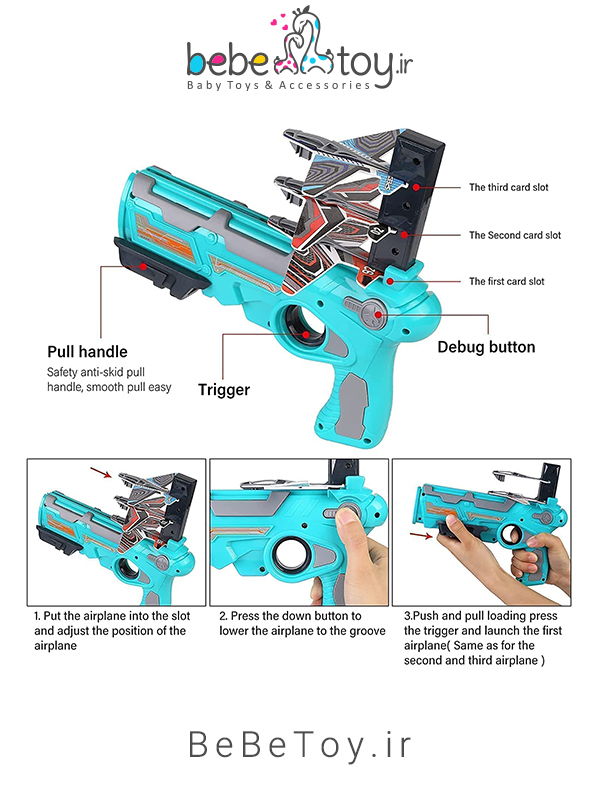 bebetoy.ir
Baby Toys & Accessories

The third card slot

The Second card slot

The first card slot

Pull handle
Safety anti-skid pull handle, smooth pull easy

Trigger

Debug button

1. Put the airplane into the slot and adjust the position of the airplane

2. Press the down button to lower the airplane to the groove

3.Push and pull loading press the trigger and launch the first airplane( Same as for the second and third airplane )

BeBeToy.ir